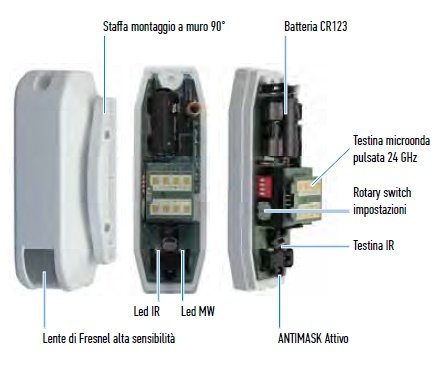 Staffa montaggio a muro 90°

Batteria CR123

Testina microonda pulsata 24 GHz

Rotary switch impostazioni

Testina IR

Led IR

Led MW

Lente di Fresnel alta sensibilità

ANTIMASK Attivo